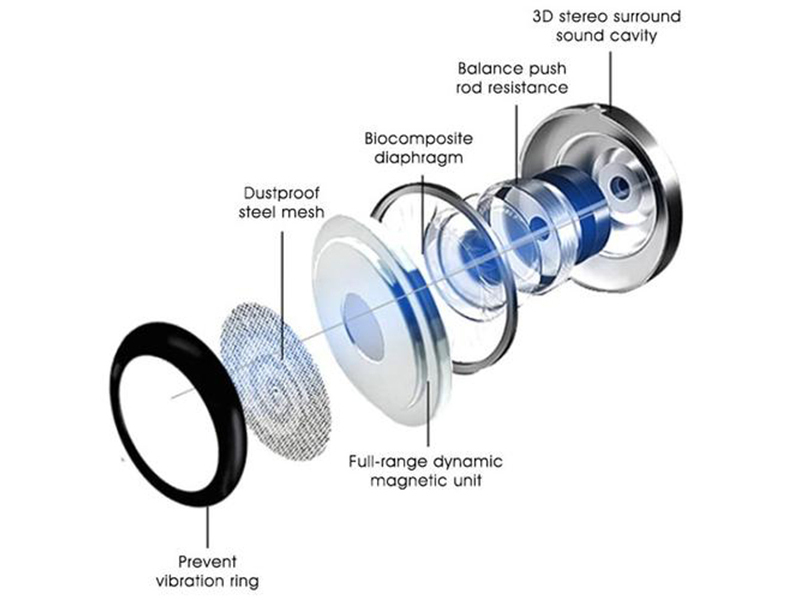 3D stereo surround sound cavity

Balance push rod resistance

Biocomposite diaphragm

Dustproof steel mesh

Full-range dynamic magnetic unit

Prevent vibration ring